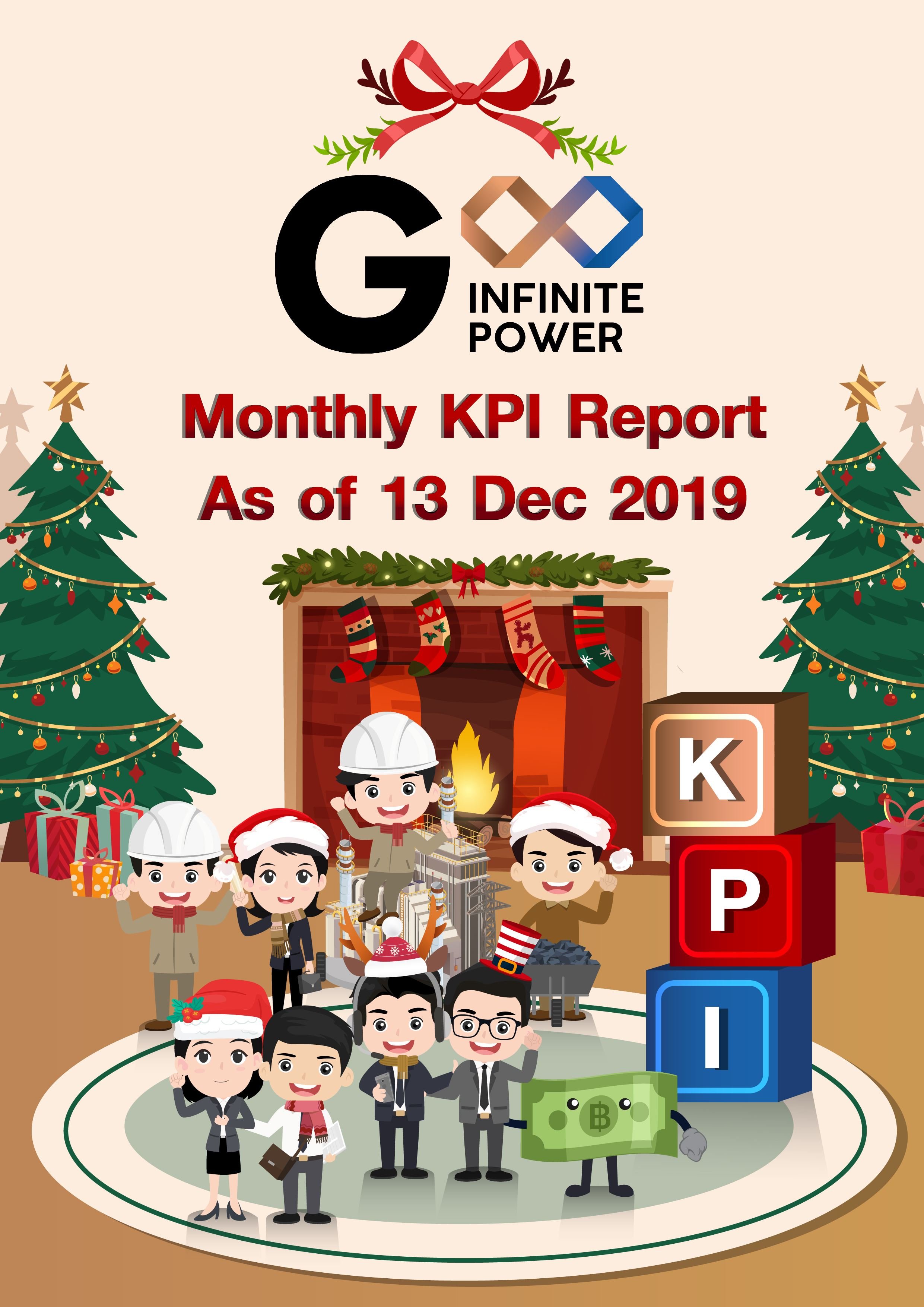 G
INFINITE
POWER

Monthly KPI Report
As of 13 Dec 2019

K
P
I

฿