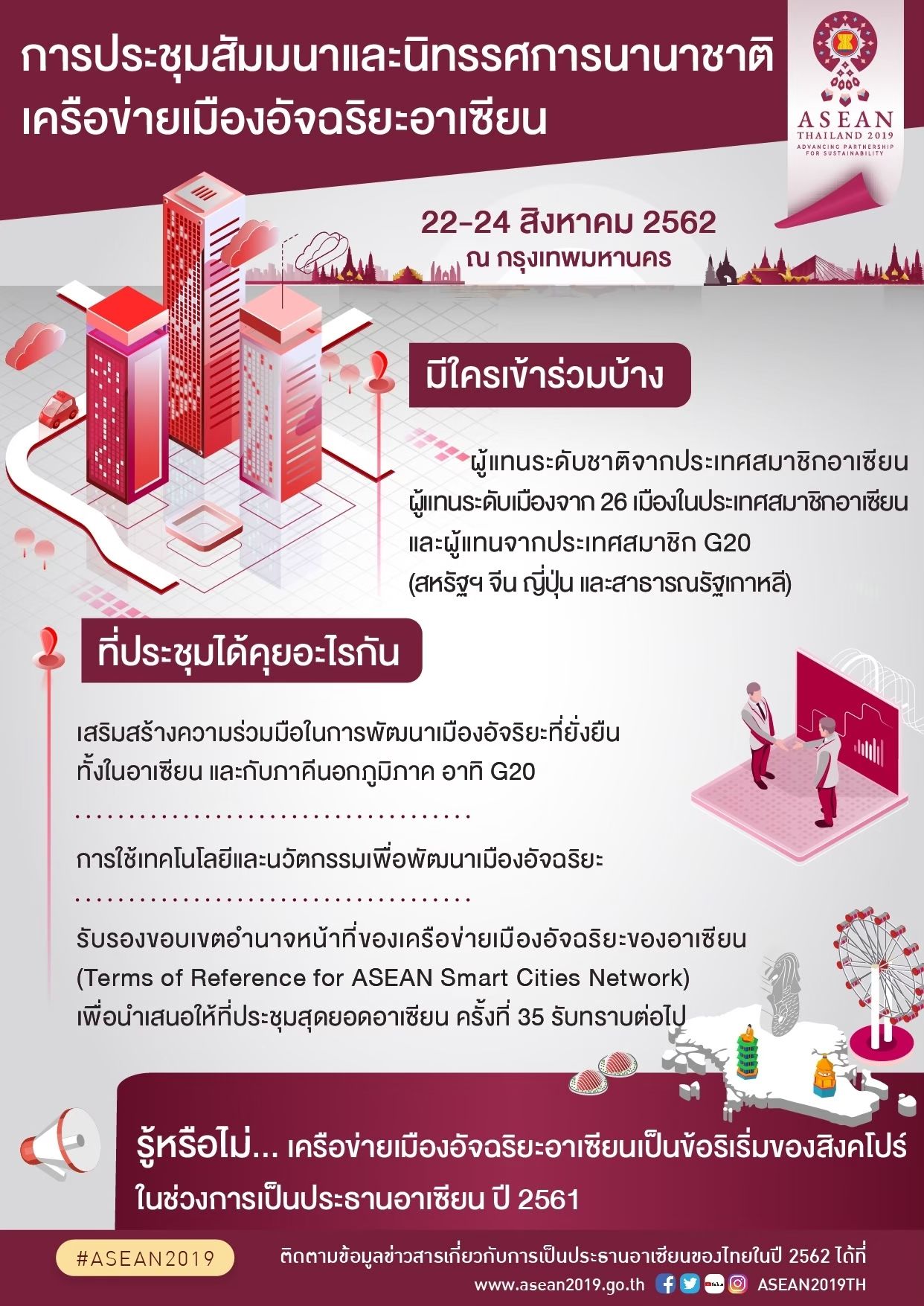 การประชุมสัมมนาและนิทรรศการนานาชาติ
เครือข่ายเมืองอัจฉริยะอาเซียน

ASEAN
THAILAND 2019
ADVANCING PARTNERSHIP FOR SUSTAINABILITY

22-24 สิงหาคม 2562
ณ กรุงเทพมหานคร

มีใครเข้าร่วมบ้าง

ผู้แทนระดับชาติจากประเทศสมาชิกอาเซียน ผู้แทนระดับเมืองจาก 26 เมืองในประเทศสมาชิกอาเซียน และผู้แทนจากประเทศสมาชิก G20 (สหรัฐฯ จีน ญี่ปุ่น และสาธารณรัฐเกาหลี)

ที่ประชุมได้คุยอะไรกัน

เสริมสร้างความร่วมมือในการพัฒนาเมืองอัจริยะที่ยั่งยืน ทั้งในอาเซียน และกับภาคีนอกภูมิภาค อาทิ G20

การใช้เทคโนโลยีและนวัตกรรมเพื่อพัฒนาเมืองอัจฉริยะ

รับรองขอบเขตอำนาจหน้าที่ของเครือข่ายเมืองอัจฉริยะของอาเซียน (Terms of Reference for ASEAN Smart Cities Network) เพื่อนำเสนอให้ที่ประชุมสุดยอดอาเซียน ครั้งที่ 35 รับทราบต่อไป

รู้หรือไม่... เครือข่ายเมืองอัจฉริยะอาเซียนเป็นข้อริเริ่มของสิงคโปร์ ในช่วงการเป็นประธานอาเซียน ปี 2561

#ASEAN2019

ติดตามข้อมูลข่าวสารเกี่ยวกับการเป็นประธานอาเซียนของไทยในปี 2562 ได้ที่
www.asean2019.go.th ASEAN2019TH