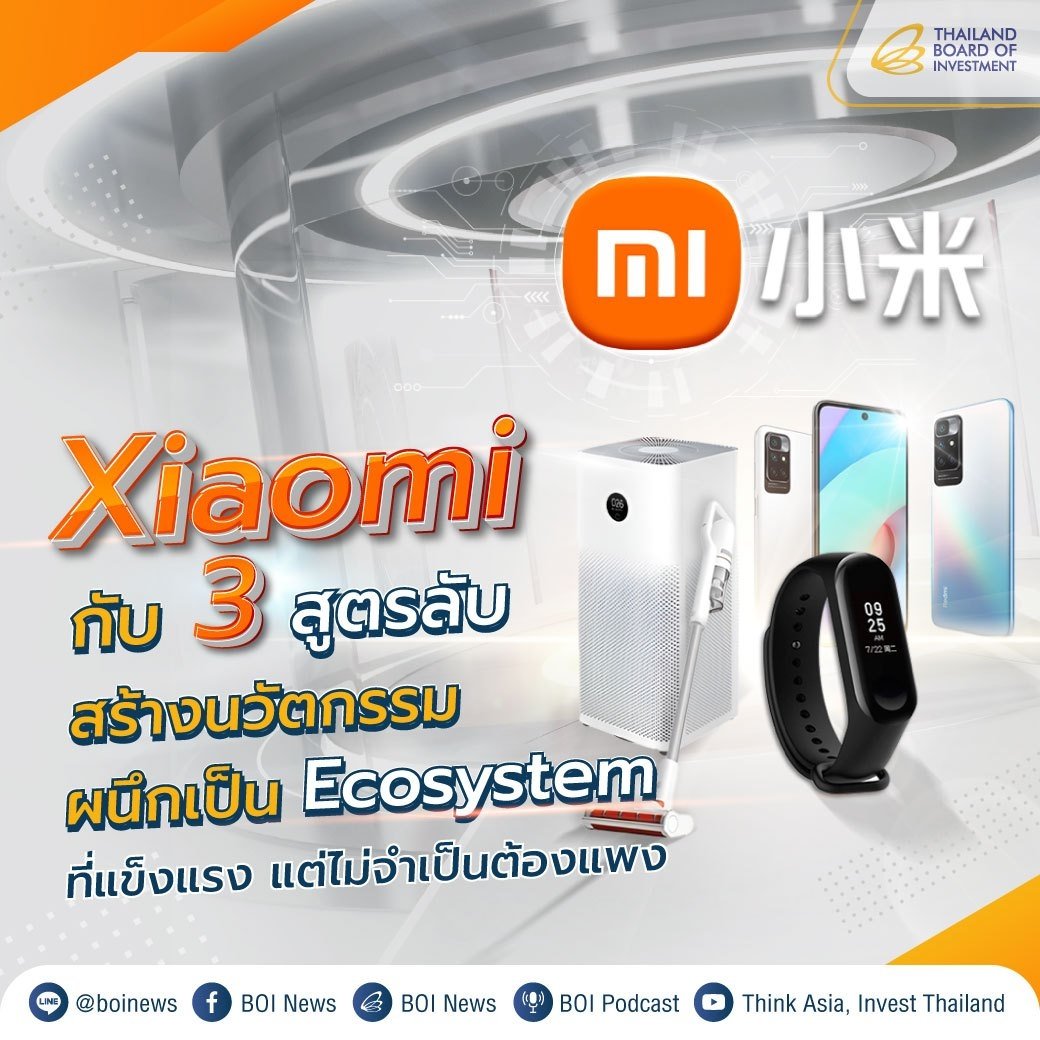 THAILAND BOARD OF INVESTMENT

MI 小米

Xiaomi
กับ 3 สูตรลับ
สร้างนวัตกรรม
ผนึกเป็น Ecosystem
ที่แข็งแรง แต่ไม่จำเป็นต้องแพง

09
25
AM
7/22 周二

LINE @boinews BOI News BOI News BOI Podcast Think Asia, Invest Thailand