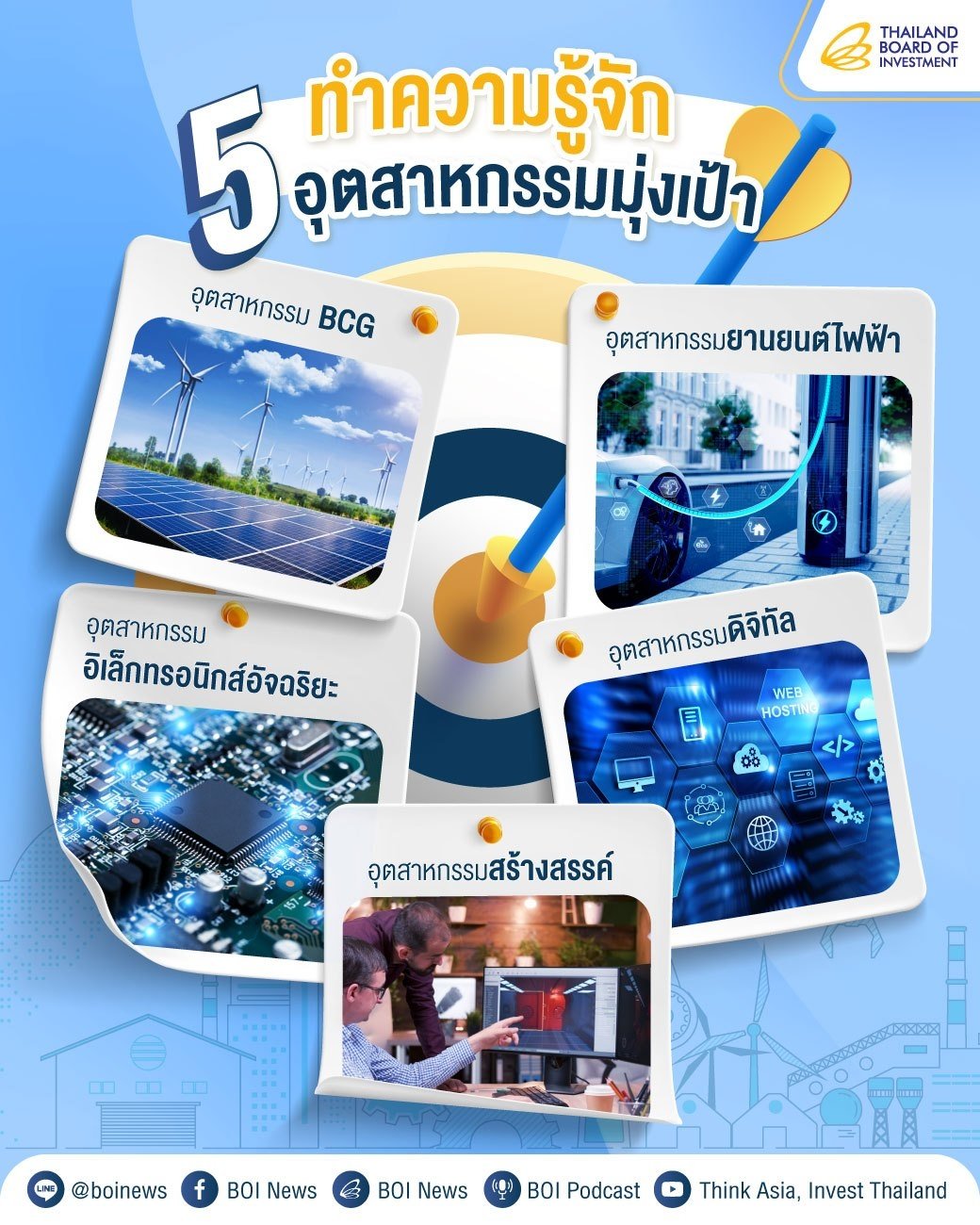 THAILAND BOARD OF INVESTMENT

ทำความรู้จัก
5 อุตสาหกรรมมุ่งเป้า

อุตสาหกรรม BCG

อุตสาหกรรมยานยนต์ไฟฟ้า

อุตสาหกรรม อิเล็กทรอนิกส์อัจฉริยะ

อุตสาหกรรมดิจิทัล

WEB HOSTING

อุตสาหกรรมสร้างสรรค์

LINE @boinews
BOI News
BOI News
BOI Podcast
Think Asia, Invest Thailand