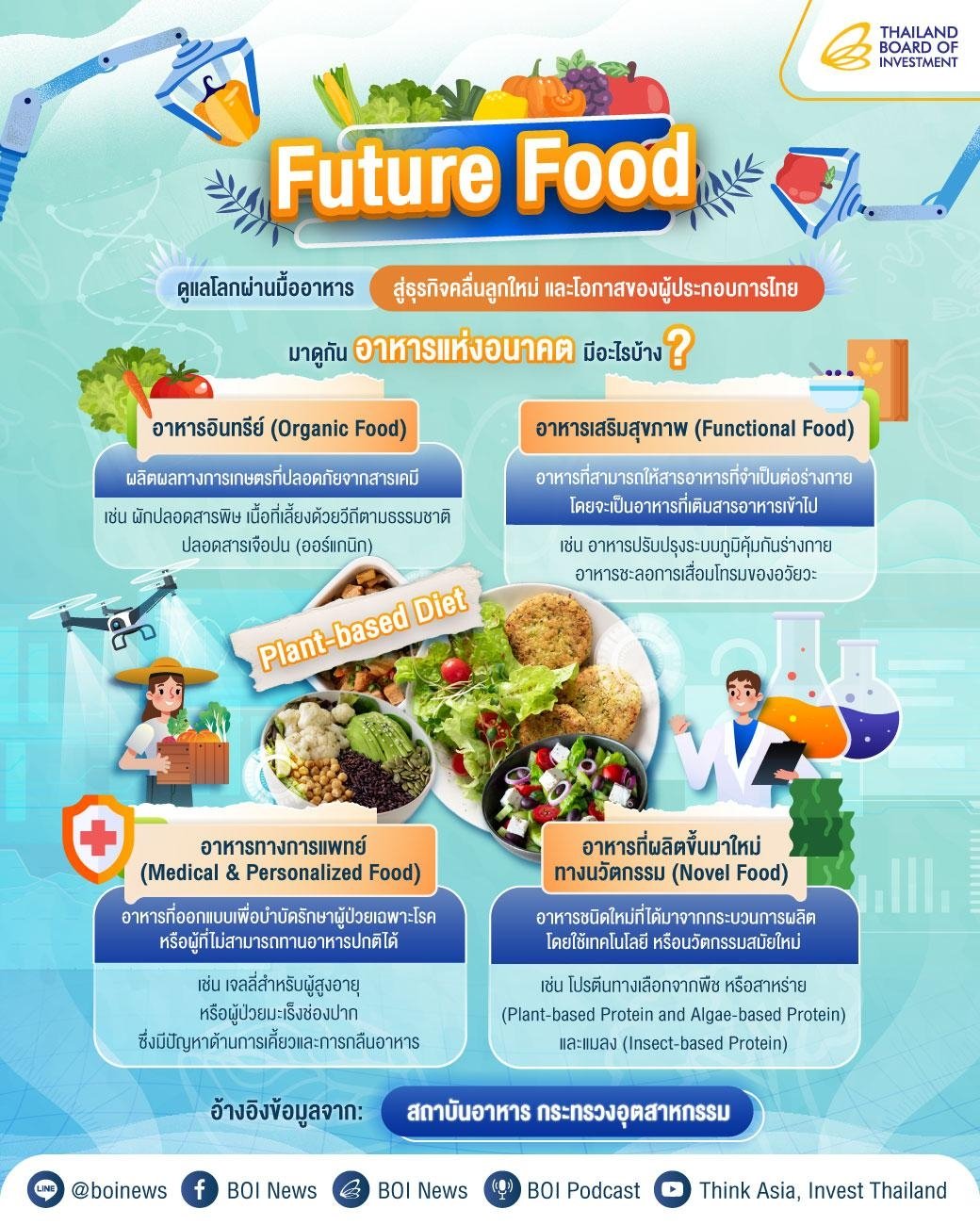 THAILAND BOARD OF INVESTMENT

Future Food

ดูแลโลกผ่านมื้ออาหาร สู่ธุรกิจคลื่นลูกใหม่ และโอกาสของผู้ประกอบการไทย

มาดูกัน อาหารแห่งอนาคต มีอะไรบ้าง ?

อาหารอินทรีย์ (Organic Food)

ผลิตผลทางการเกษตรที่ปลอดภัยจากสารเคมี

เช่น ผักปลอดสารพิษ เนื้อที่เลี้ยงด้วยวิถีตามธรรมชาติ ปลอดสารเจือปน (ออร์แกนิก)

อาหารเสริมสุขภาพ (Functional Food)

อาหารที่สามารถให้สารอาหารที่จำเป็นต่อร่างกาย โดยจะเป็นอาหารที่เติมสารอาหารเข้าไป

เช่น อาหารปรับปรุงระบบภูมิคุ้มกันร่างกาย อาหารชะลอการเสื่อมโทรมของอวัยวะ

Plant-based Diet

อาหารทางการแพทย์ (Medical & Personalized Food)

อาหารที่ออกแบบเพื่อบำบัดรักษาผู้ป่วยเฉพาะโรค หรือผู้ที่ไม่สามารถทานอาหารปกติได้

เช่น เจลลี่สำหรับผู้สูงอายุ หรือผู้ป่วยมะเร็งช่องปาก ซึ่งมีปัญหาด้านการเคี้ยวและการกลืนอาหาร

อาหารที่ผลิตขึ้นมาใหม่ ทางนวัตกรรม (Novel Food)

อาหารชนิดใหม่ที่ได้มาจากกระบวนการผลิต โดยใช้เทคโนโลยี หรือนวัตกรรมสมัยใหม่

เช่น โปรตีนทางเลือกจากพืช หรือสาหร่าย (Plant-based Protein and Algae-based Protein) และแมลง (Insect-based Protein)

อ้างอิงข้อมูลจาก: สถาบันอาหาร กระทรวงอุตสาหกรรม

@boinews BOI News BOI News BOI Podcast Think Asia, Invest Thailand