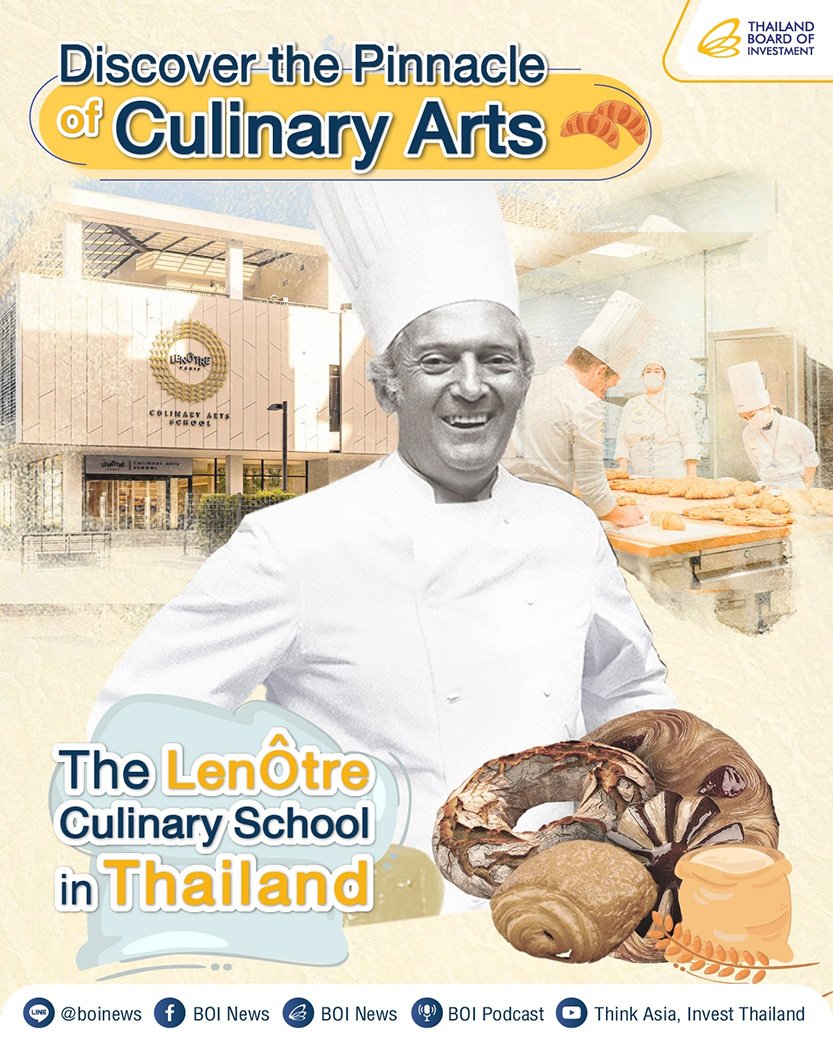 THAILAND BOARD OF INVESTMENT

Discover the Pinnacle of Culinary Arts

LENÔTRE PARIS

CULINARY ARTS SCHOOL

LENÔTRE CULINARY ARTS SCHOOL

The LenÔtre Culinary School in Thailand

LINE @boinews BOI News BOI News BOI Podcast Think Asia, Invest Thailand