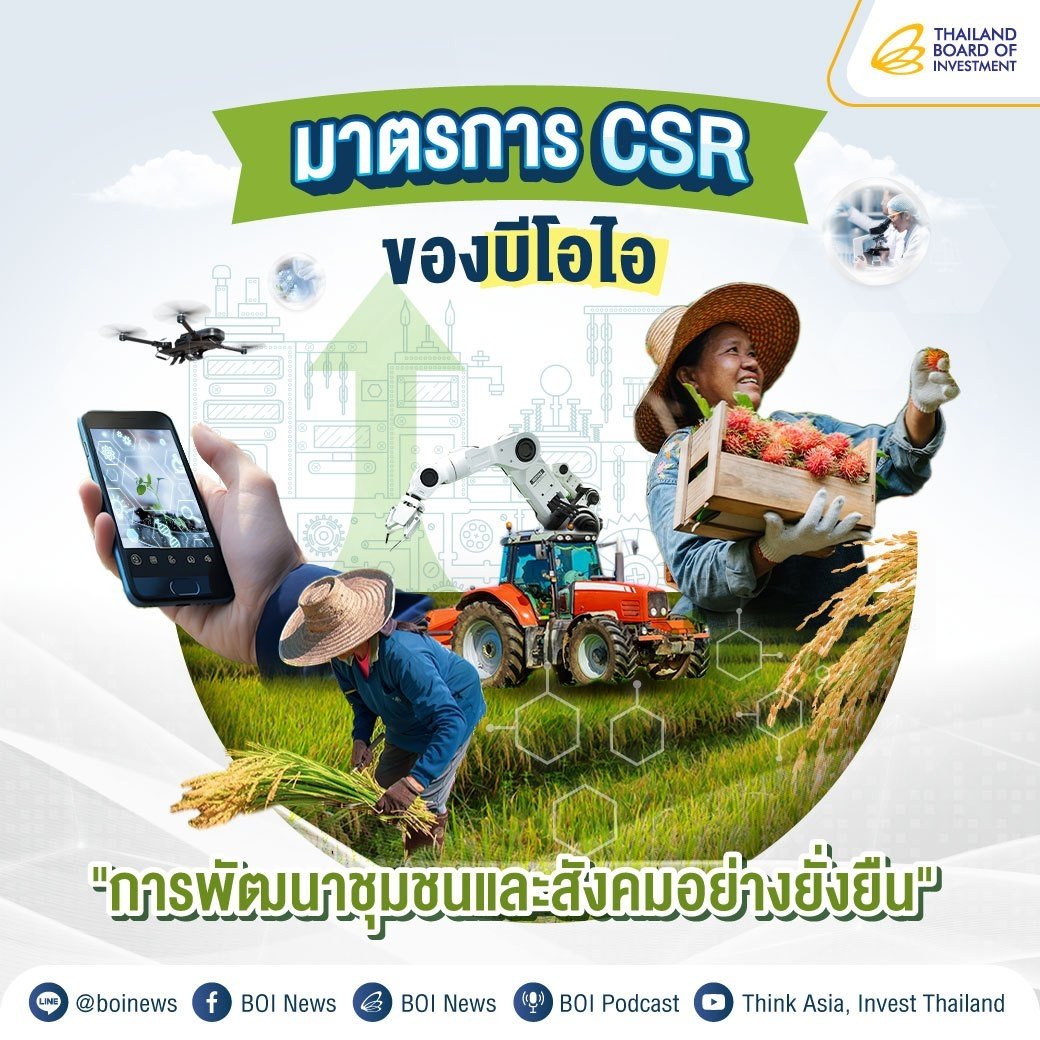 THAILAND BOARD OF INVESTMENT

มาตรการ CSR
ของบีโอไอ

"การพัฒนาชุมชนและสังคมอย่างยั่งยืน"

LINE @boinews BOI News BOI News BOI Podcast Think Asia, Invest Thailand