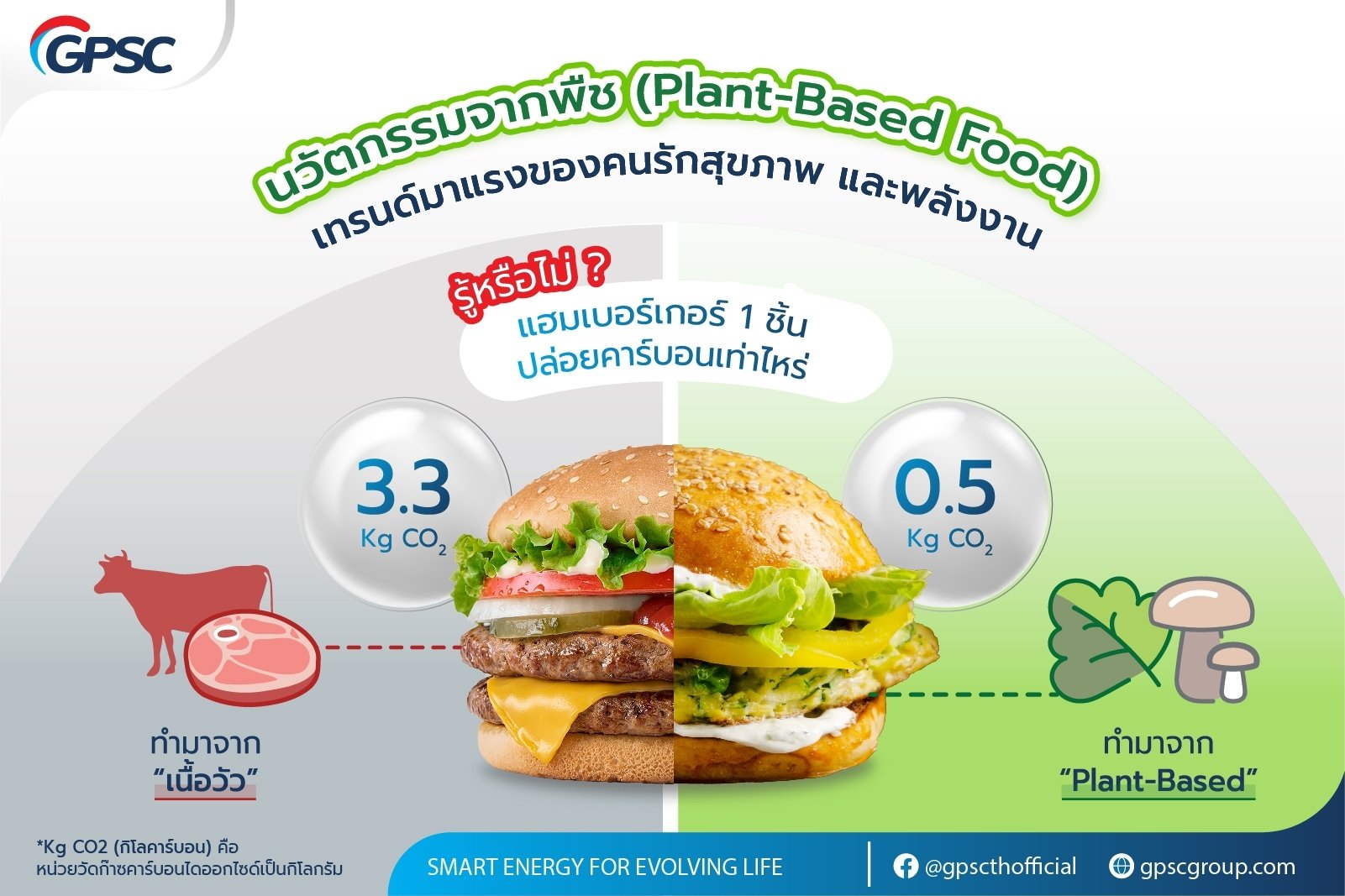 GPSC

นวัตกรรมจากพืช (Plant-Based Food)
เทรนด์มาแรงของคนรักสุขภาพ และพลังงาน

รู้หรือไม่ ?
แฮมเบอร์เกอร์ 1 ชิ้น
ปล่อยคาร์บอนเท่าไหร่

3.3
Kg $CO_2$

0.5
Kg $CO_2$

ทำมาจาก
"เนื้อวัว"

ทำมาจาก
"Plant-Based"

*Kg CO2 (กิโลคาร์บอน) คือ
หน่วยวัดก๊าซคาร์บอนไดออกไซด์เป็นกิโลกรัม

SMART ENERGY FOR EVOLVING LIFE
@gpscthofficial
gpscgroup.com